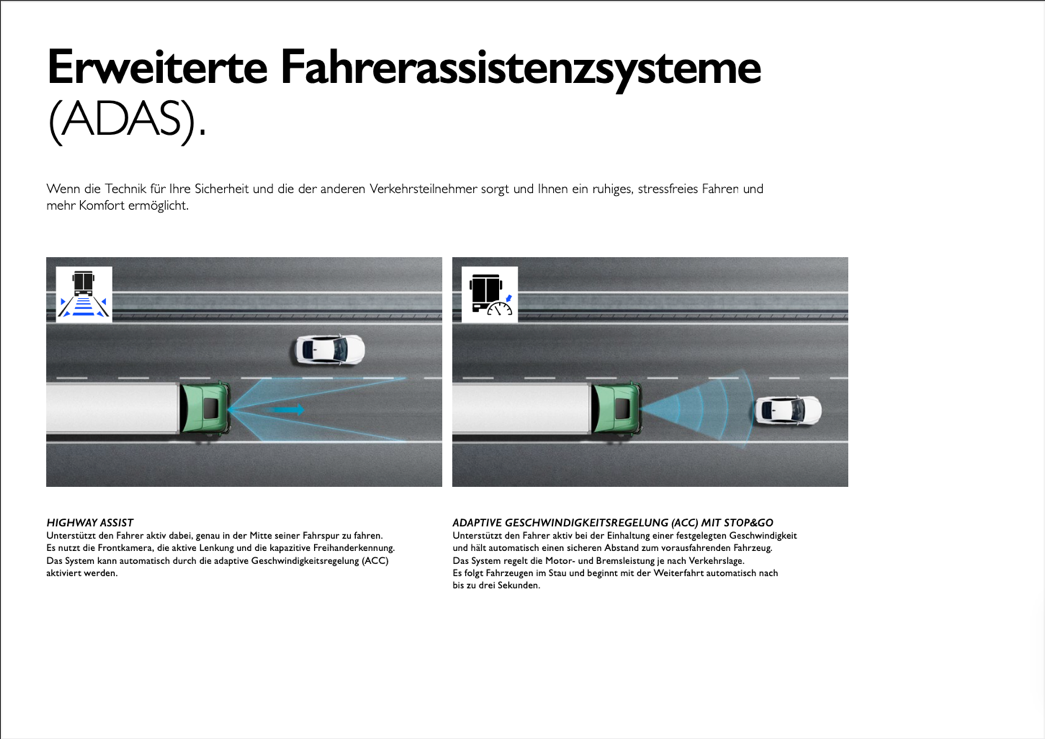 Erweiterte Fahrerassistenzsysteme (ADAS).

Wenn die Technik für Ihre Sicherheit und die der anderen Verkehrsteilnehmer sorgt und Ihnen ein ruhiges, stressfreies Fahren und mehr Komfort ermöglicht.

HIGHWAY ASSIST
Unterstützt den Fahrer aktiv dabei, genau in der Mitte seiner Fahrspur zu fahren.
Es nutzt die Frontkamera, die aktive Lenkung und die kapazitive Freihanderkennung.
Das System kann automatisch durch die adaptive Geschwindigkeitsregelung (ACC) aktiviert werden.

ADAPTIVE GESCHWINDIGKEITSREGELUNG (ACC) MIT STOP&GO
Unterstützt den Fahrer aktiv bei der Einhaltung einer festgelegten Geschwindigkeit und hält automatisch einen sicheren Abstand zum vorausfahrenden Fahrzeug.
Das System regelt die Motor- und Bremsleistung je nach Verkehrslage.
Es folgt Fahrzeugen im Stau und beginnt mit der Weiterfahrt automatisch nach bis zu drei Sekunden.